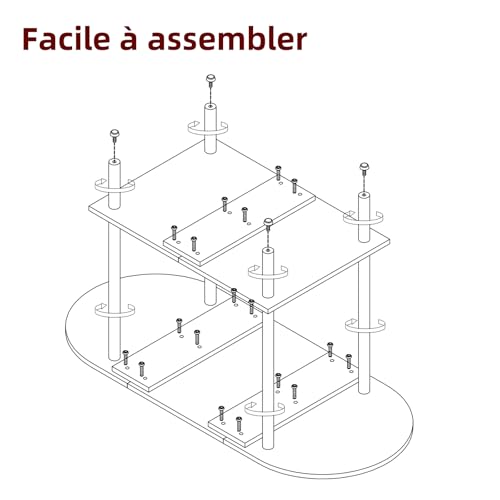 Facile à assembler