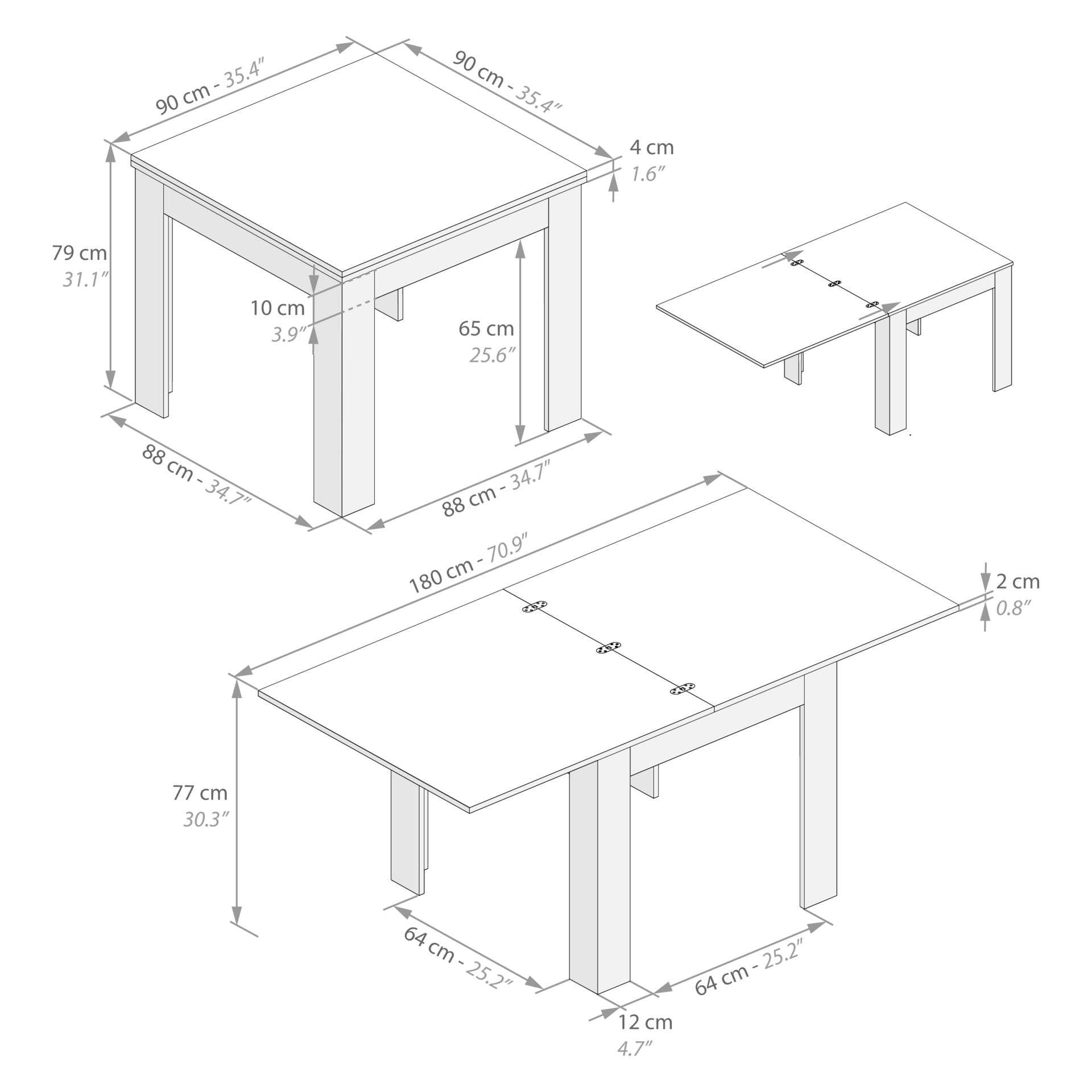 90 cm - 35.4″

90 cm - 35.4″

4 cm
1.6″

79 cm
31.1″

10 cm
3.9″

65 cm
25.6″

88 cm - 34.7″

88 cm - 34.7″

180 cm - 70.9″

2 cm
0.8″

77 cm
30.3″

64 cm - 25.2″

64 cm - 25.2″

12 cm
4.7″