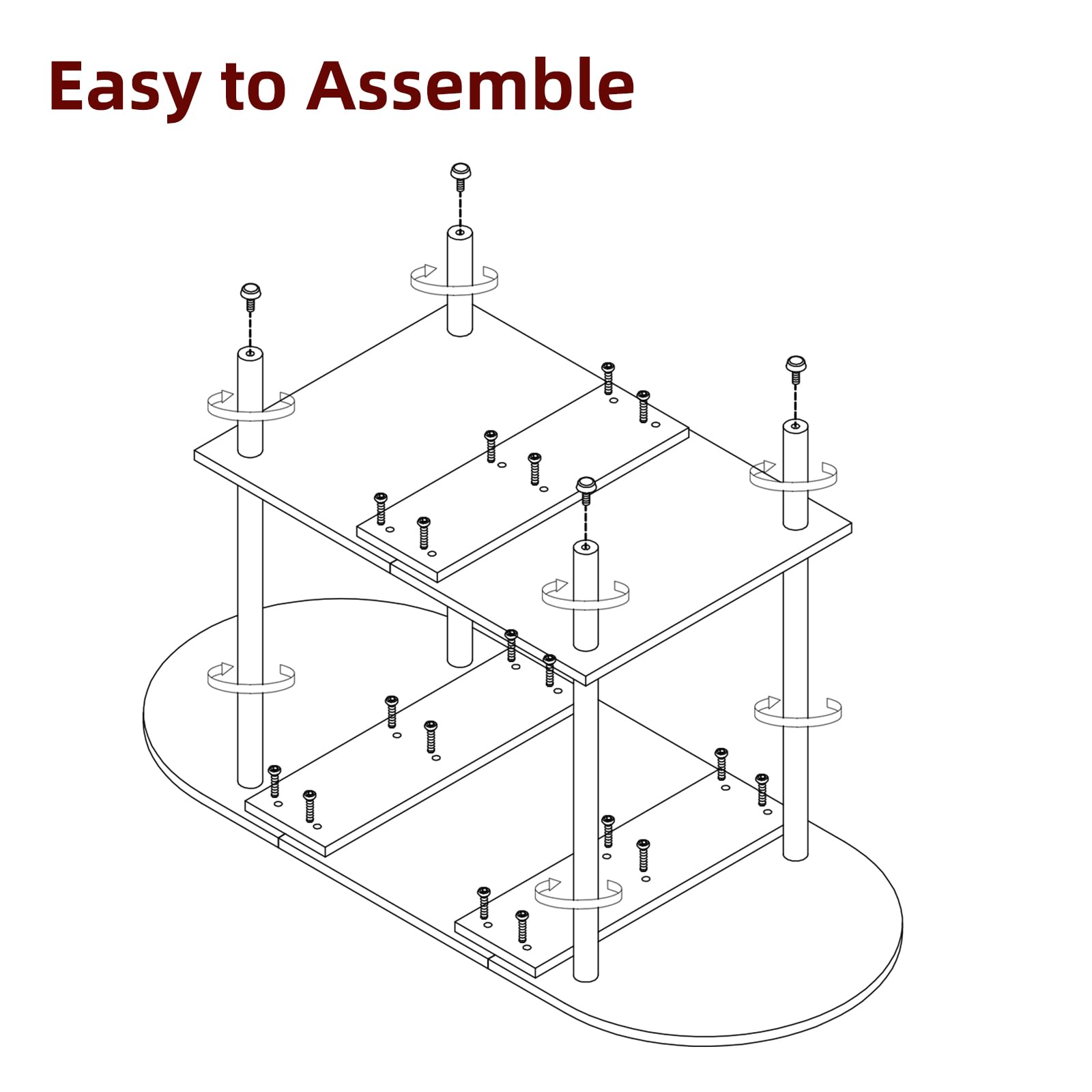 Easy to Assemble