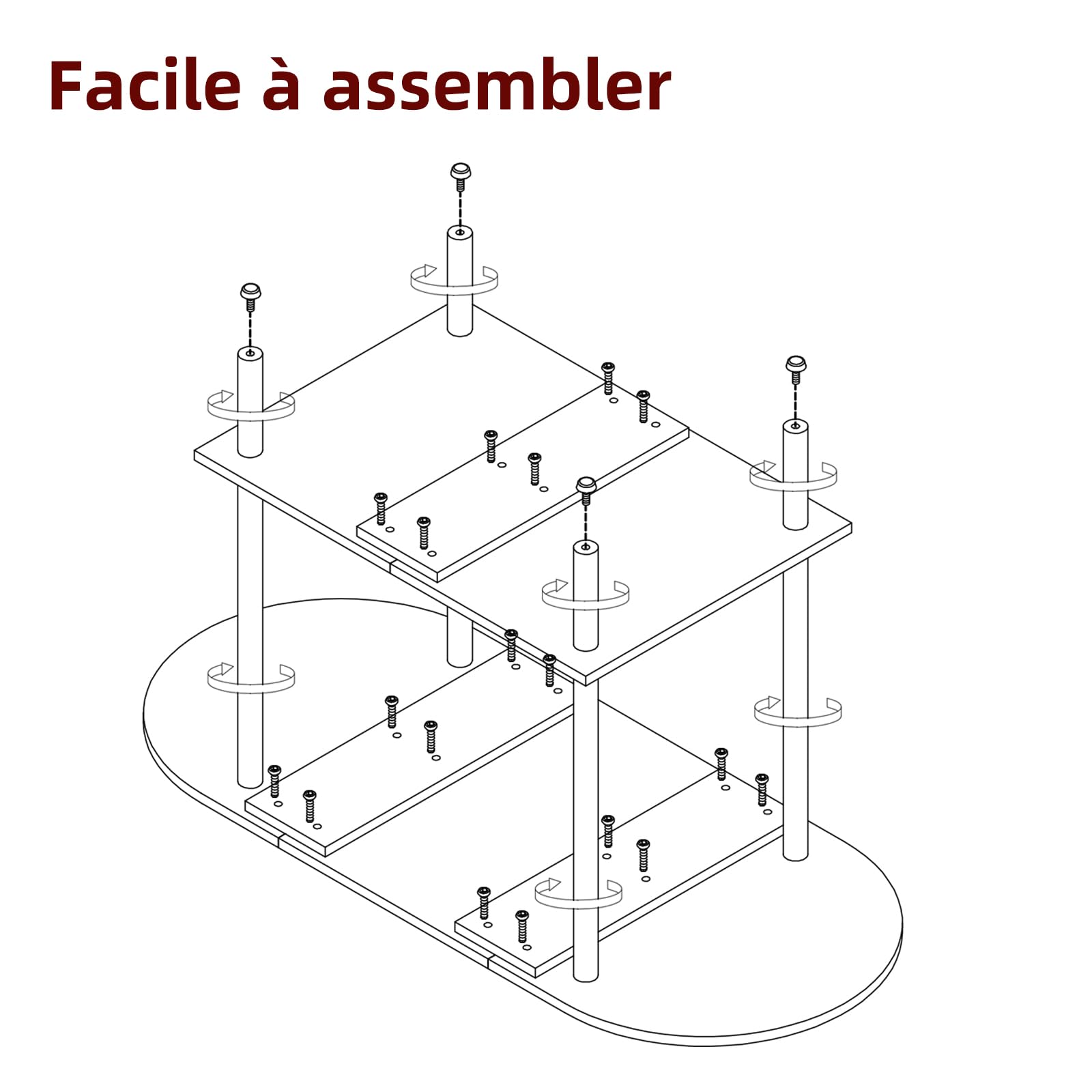 Facile à assembler