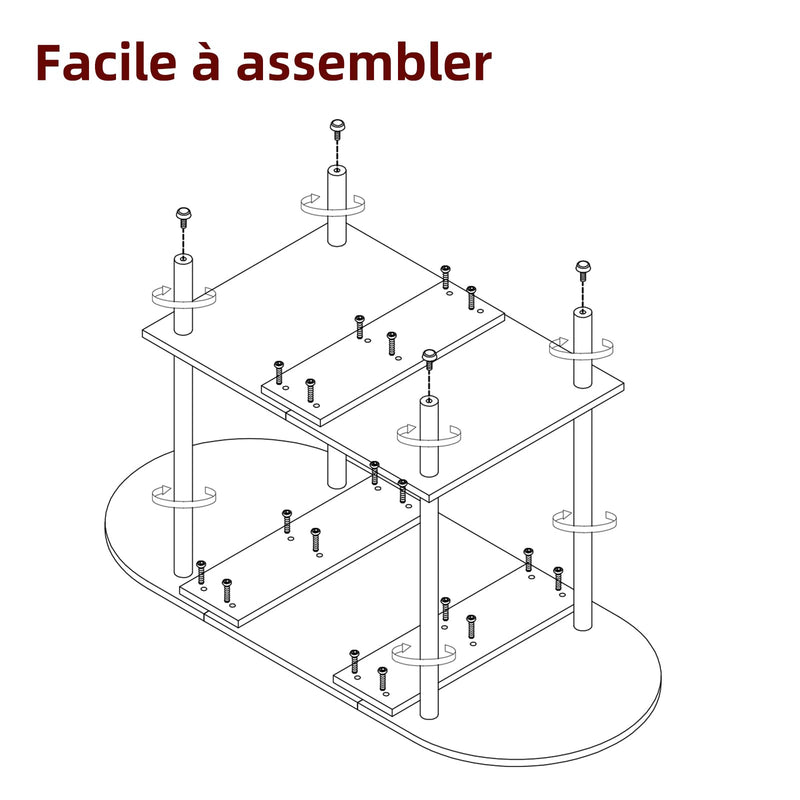 Facile à assembler