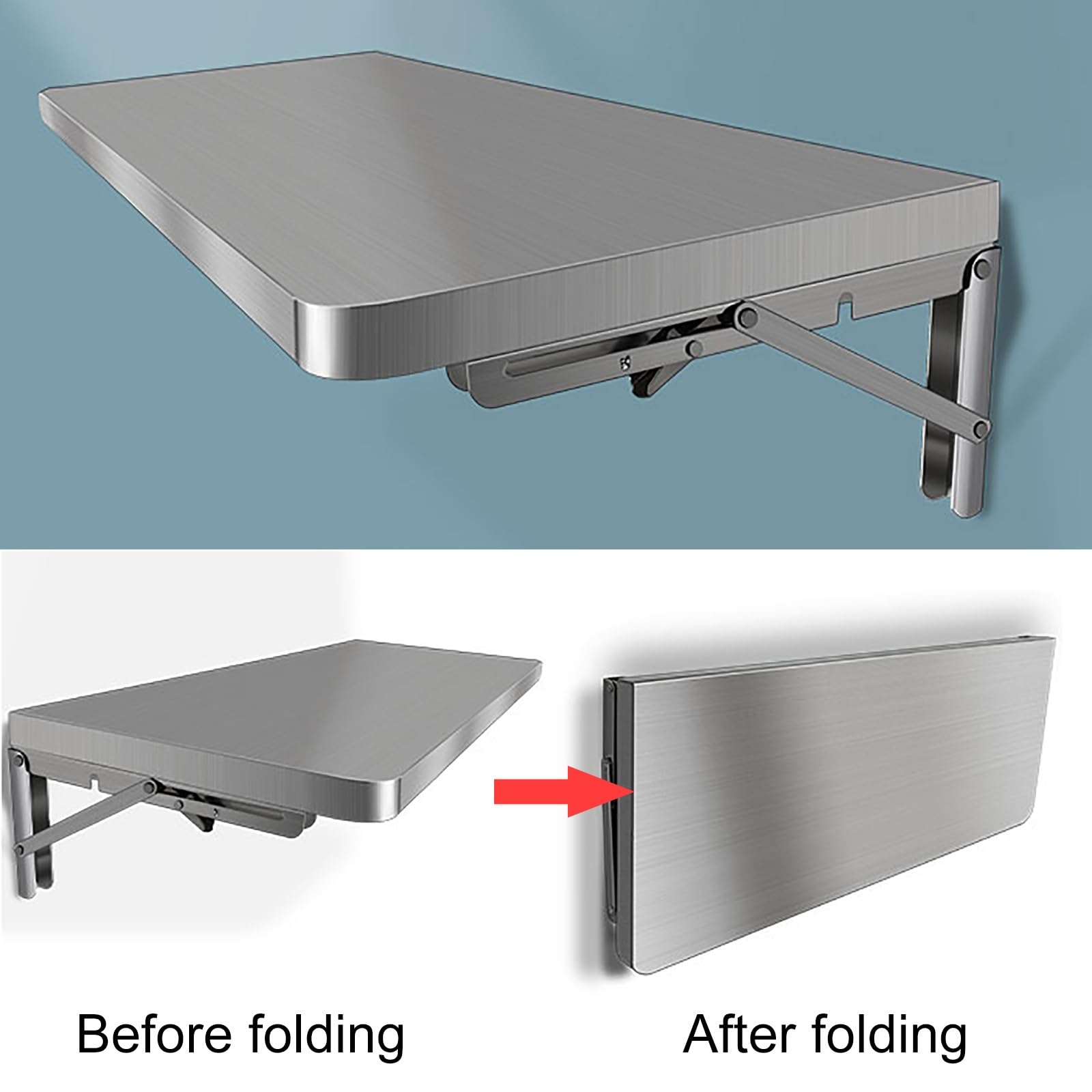 Before folding

After folding