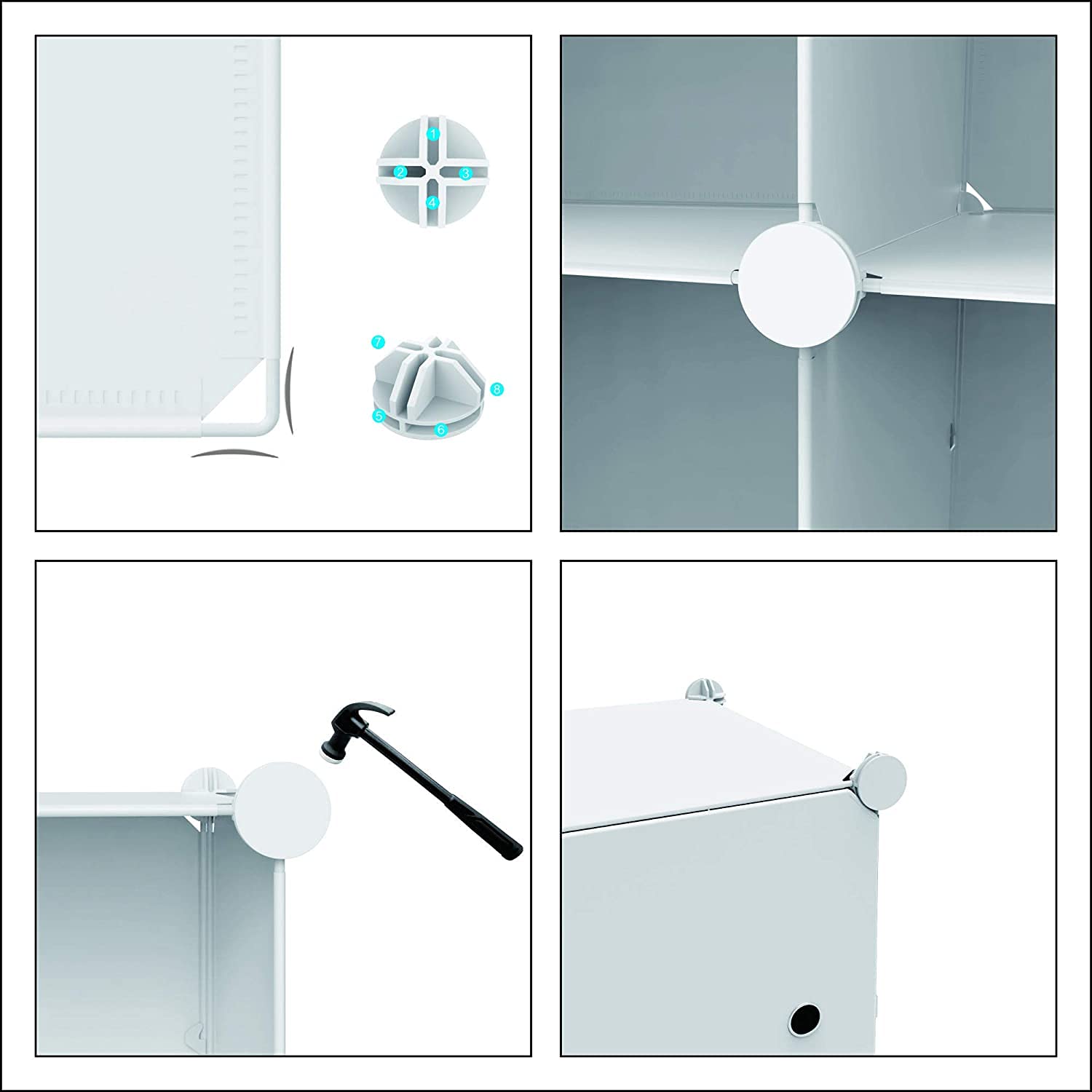 1
2
3
4
7
8
5
6