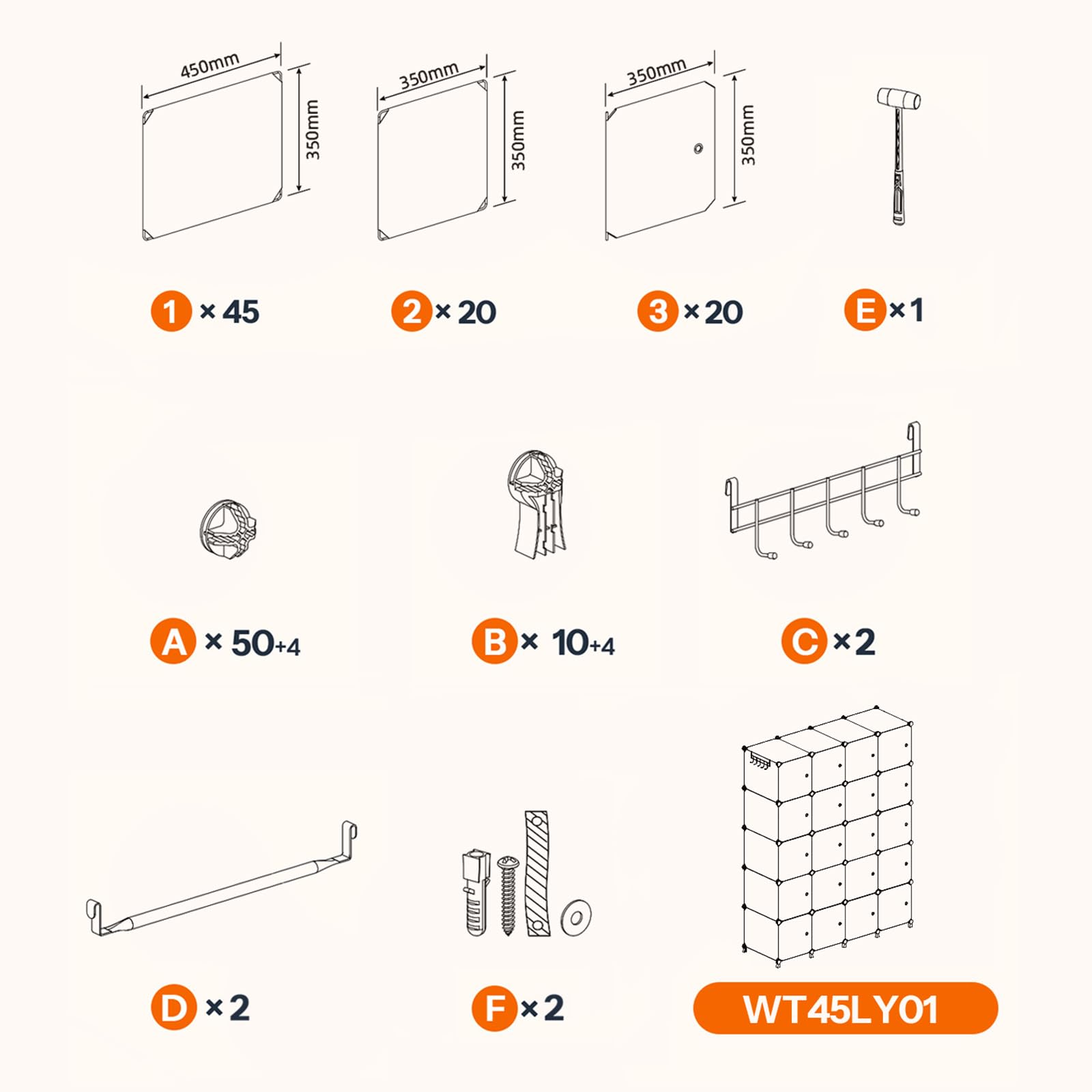 450mm
350mm

350mm
350mm

350mm
350mm

1 × 45

2 × 20

3 × 20

E × 1

A × 50+4

B × 10+4

C × 2

D × 2

F × 2

WT45LY01