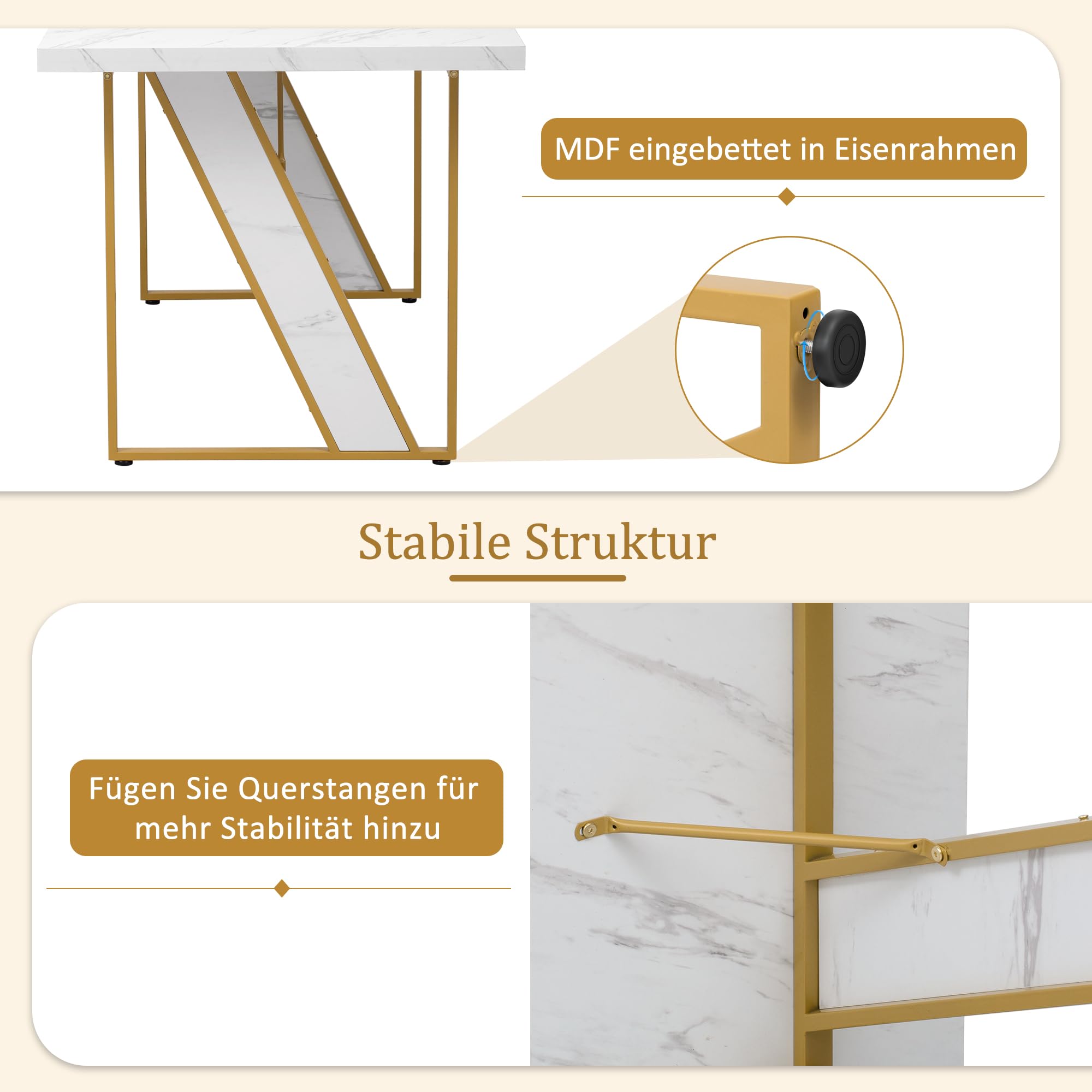 MDF eingebettet in Eisenrahmen

Stabile Struktur

Fügen Sie Querstangen für mehr Stabilität hinzu