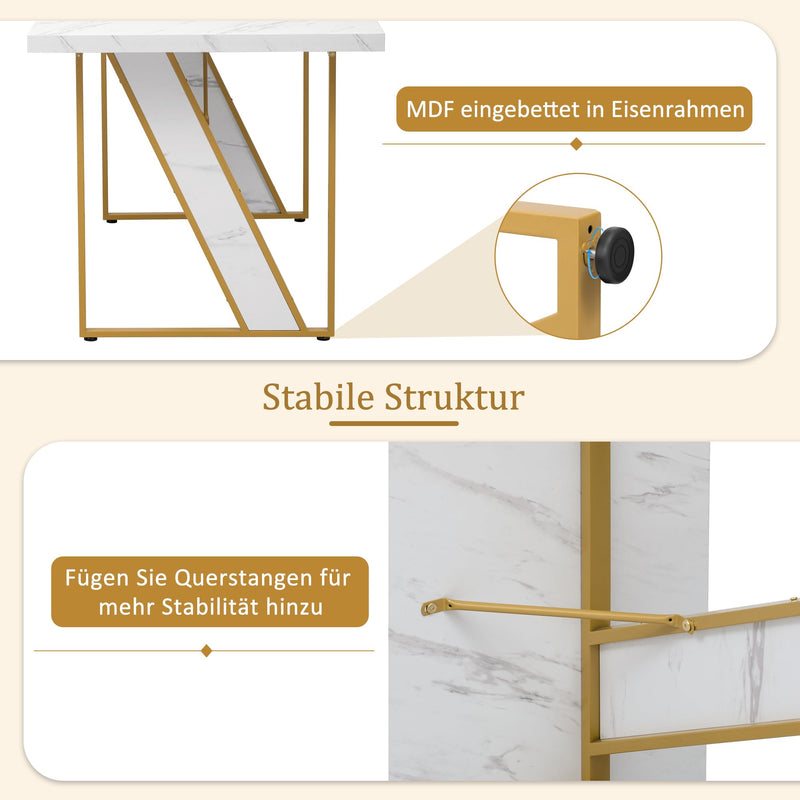 MDF eingebettet in Eisenrahmen

Stabile Struktur

Fügen Sie Querstangen für mehr Stabilität hinzu