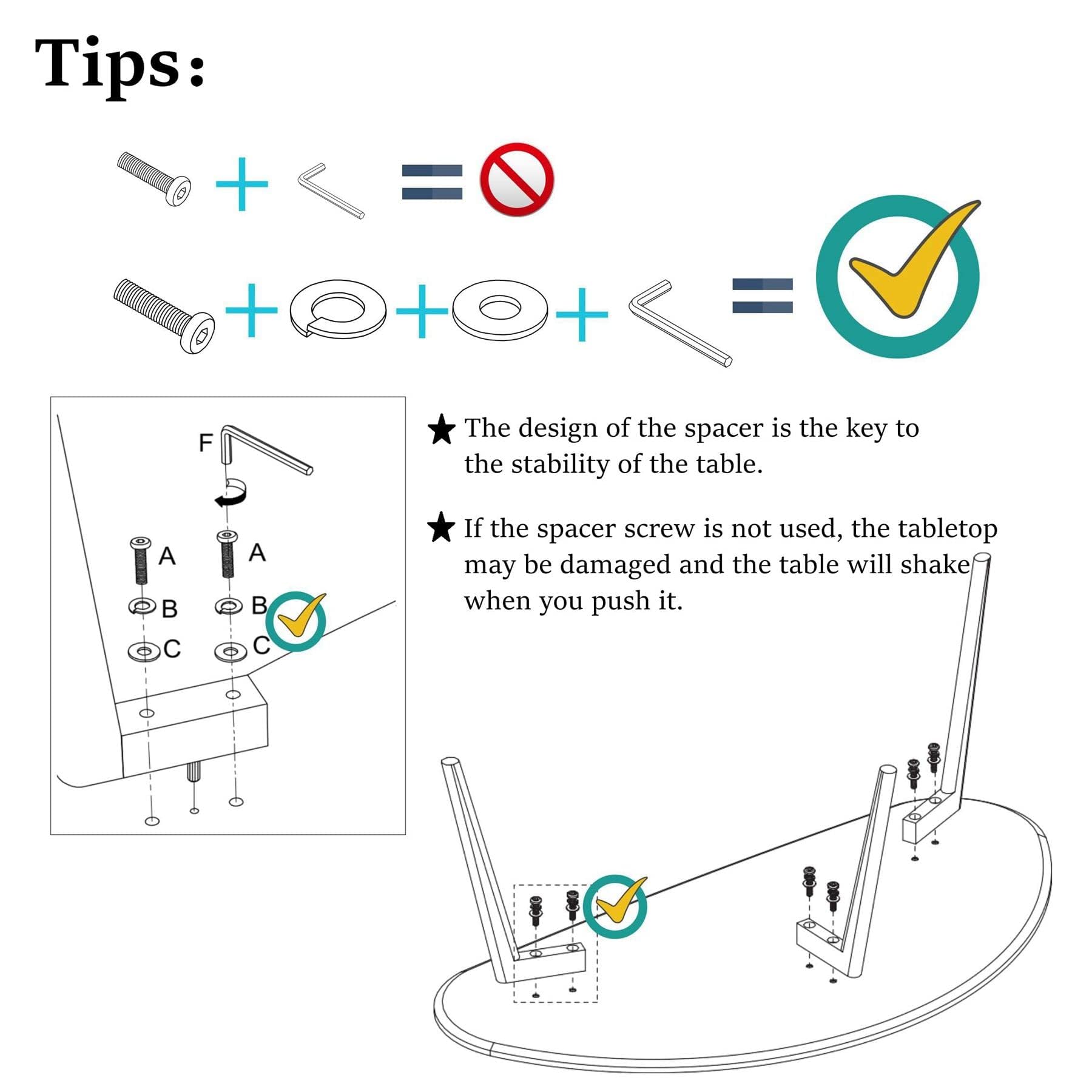 Tips:

F

A A

B B

C C

★ The design of the spacer is the key to the stability of the table.

★ If the spacer screw is not used, the tabletop may be damaged and the table will shake when you push it.