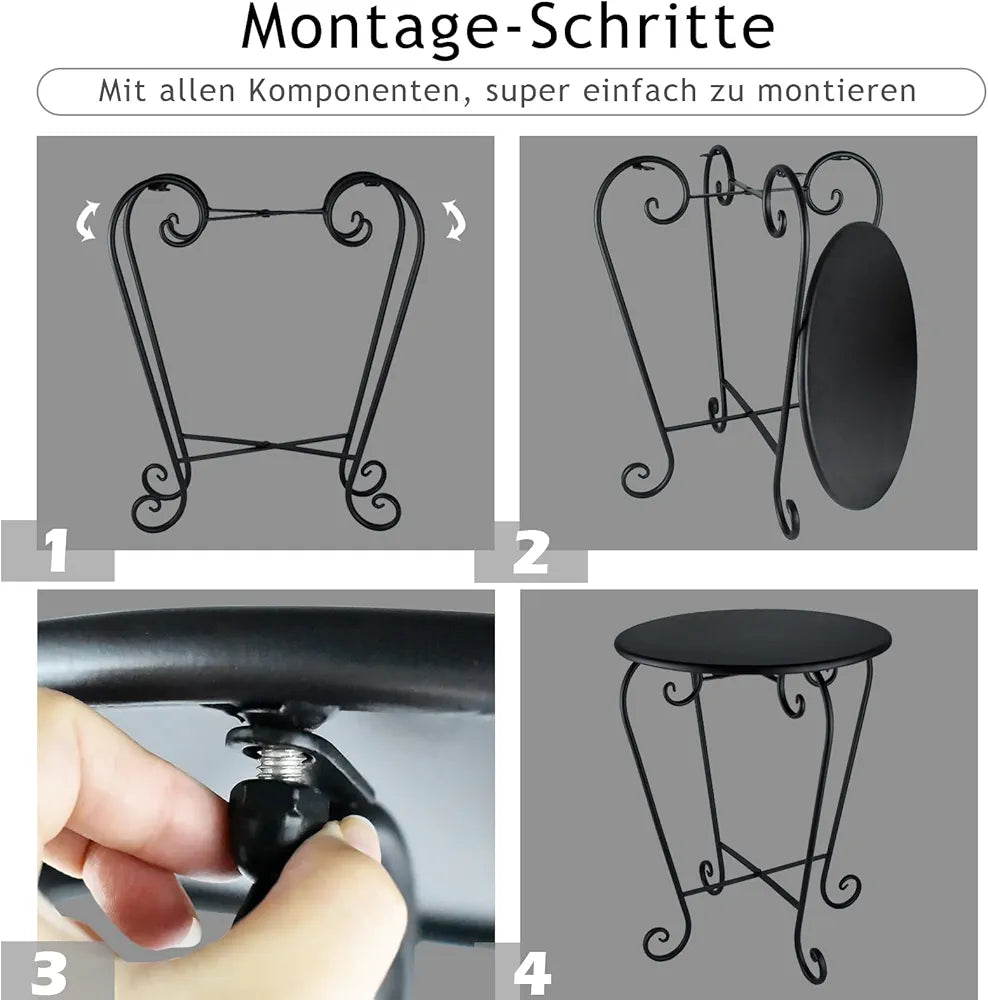 Montage-Schritte

Mit allen Komponenten, super einfach zu montieren

1

2

3

4