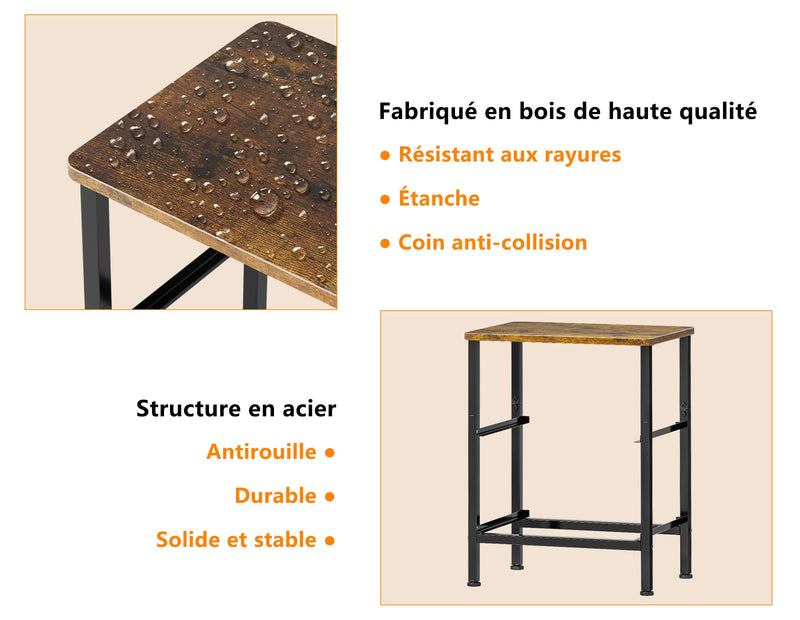 Fabriqué en bois de haute qualité

● Résistant aux rayures

● Étanche

● Coin anti-collision

Structure en acier

Antirouille ●

Durable ●

Solide et stable ●