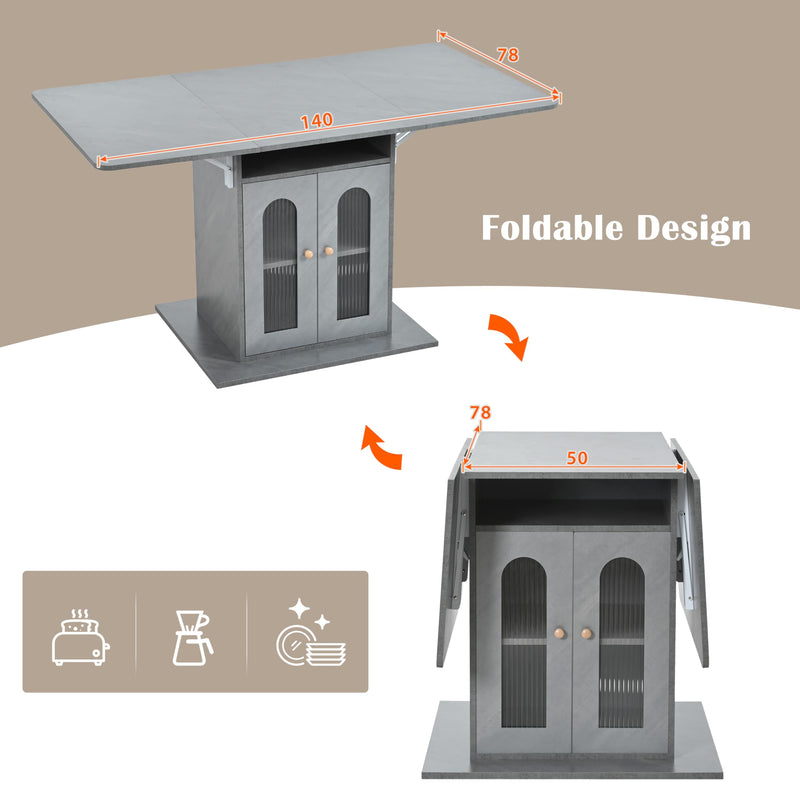 78

140

Foldable Design

78

50