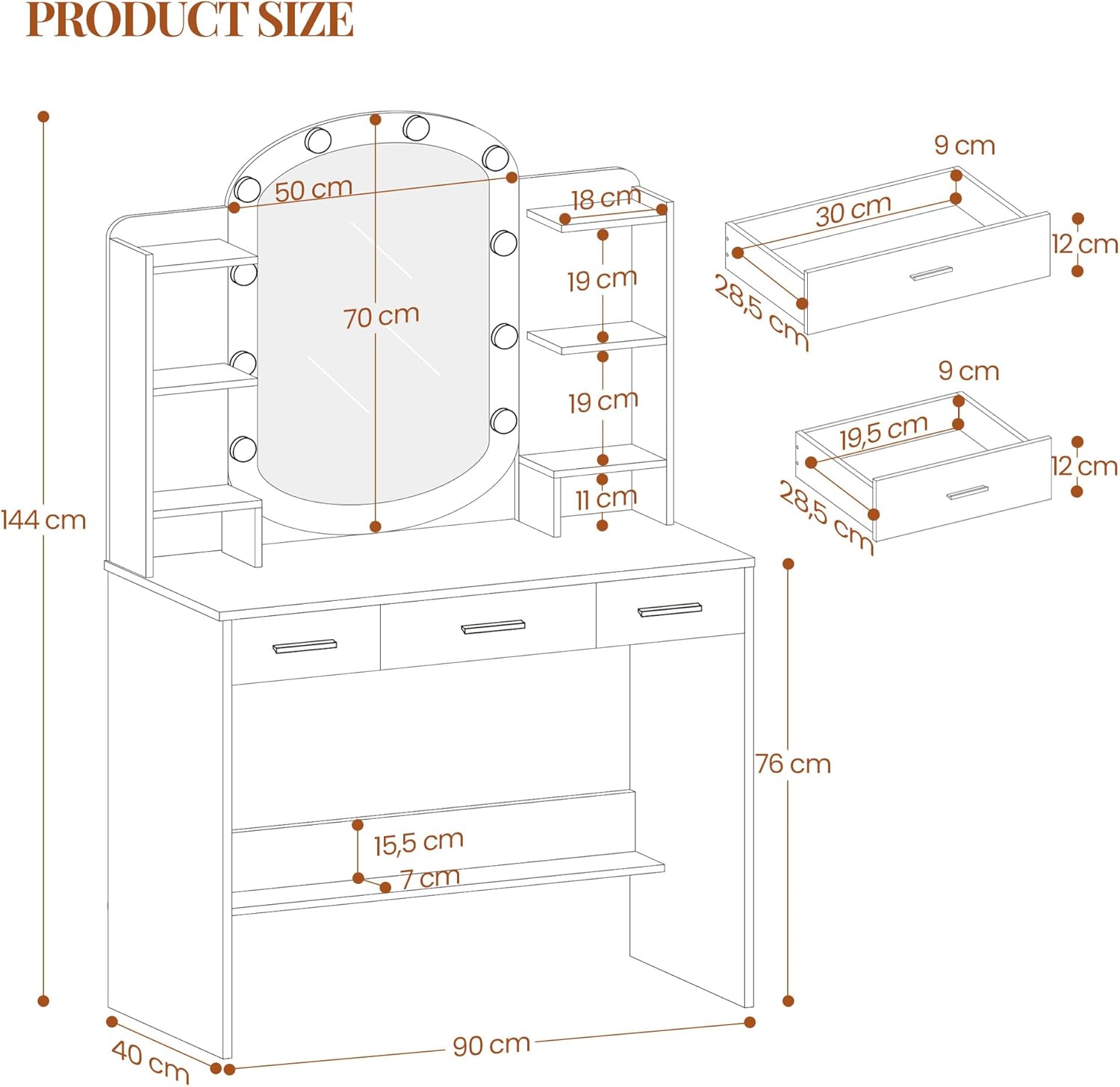 PRODUCT SIZE

144 cm

50 cm

70 cm

18 cm

19 cm

19 cm

11 cm

9 cm

30 cm

12 cm

28,5 cm

9 cm

19,5 cm

12 cm

28,5 cm

76 cm

15,5 cm

7 cm

40 cm

90 cm