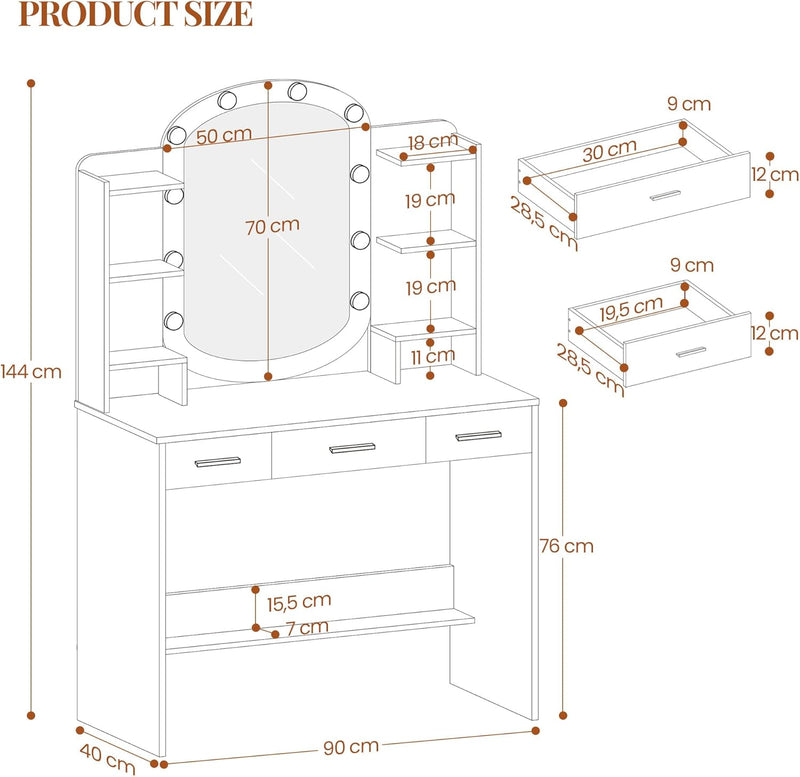 PRODUCT SIZE

144 cm

50 cm

70 cm

18 cm

19 cm

19 cm

11 cm

9 cm

30 cm

12 cm

28,5 cm

9 cm

19,5 cm

12 cm

28,5 cm

76 cm

15,5 cm

7 cm

40 cm

90 cm