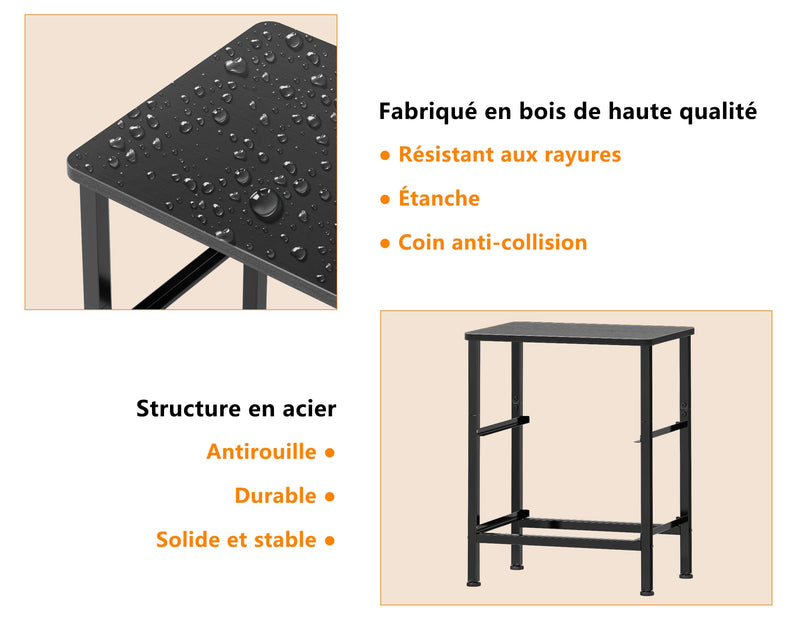 Fabriqué en bois de haute qualité

● Résistant aux rayures

● Étanche

● Coin anti-collision

Structure en acier

Antirouille ●

Durable ●

Solide et stable ●