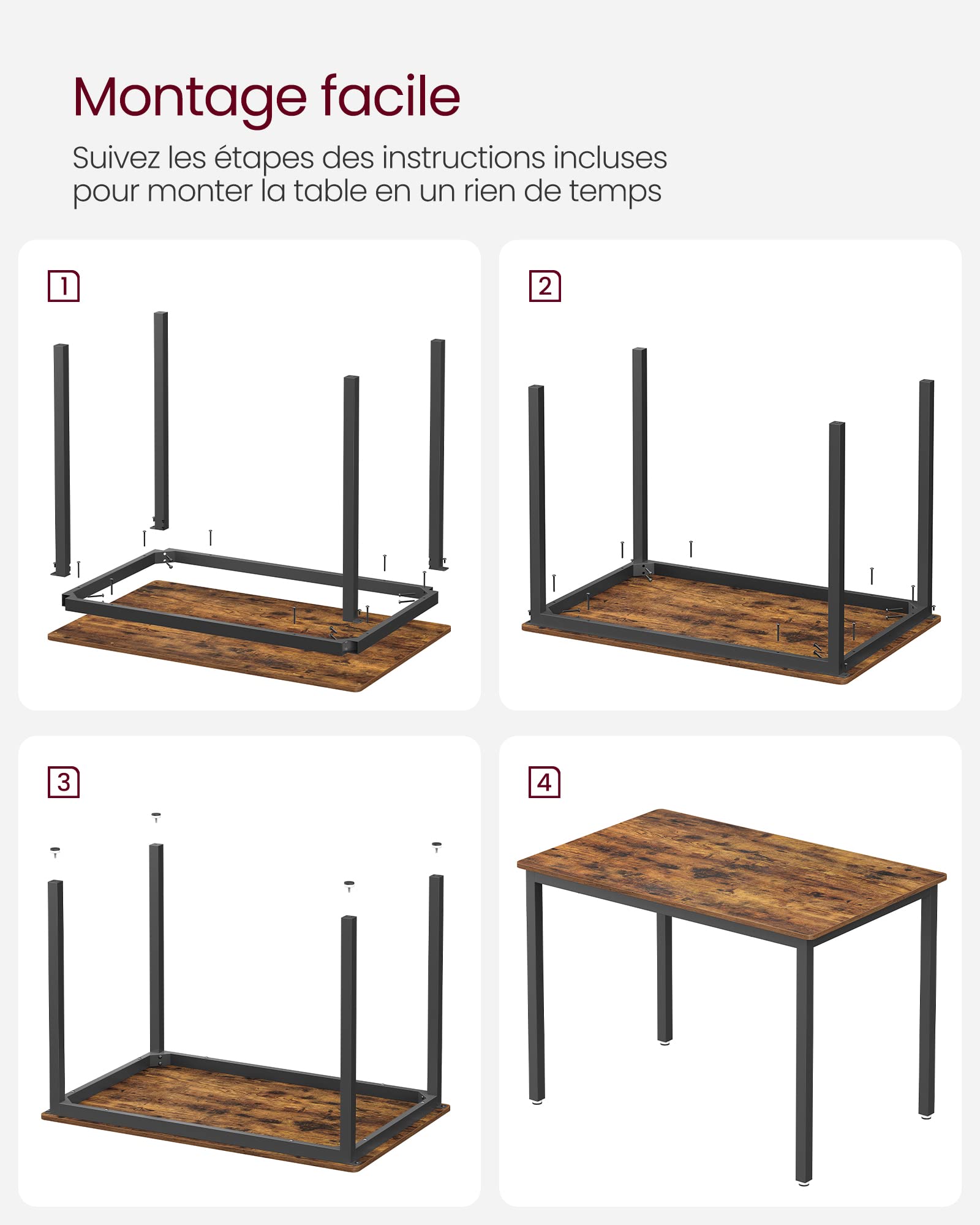 Montage facile

Suivez les étapes des instructions incluses pour monter la table en un rien de temps

1

2

3

4