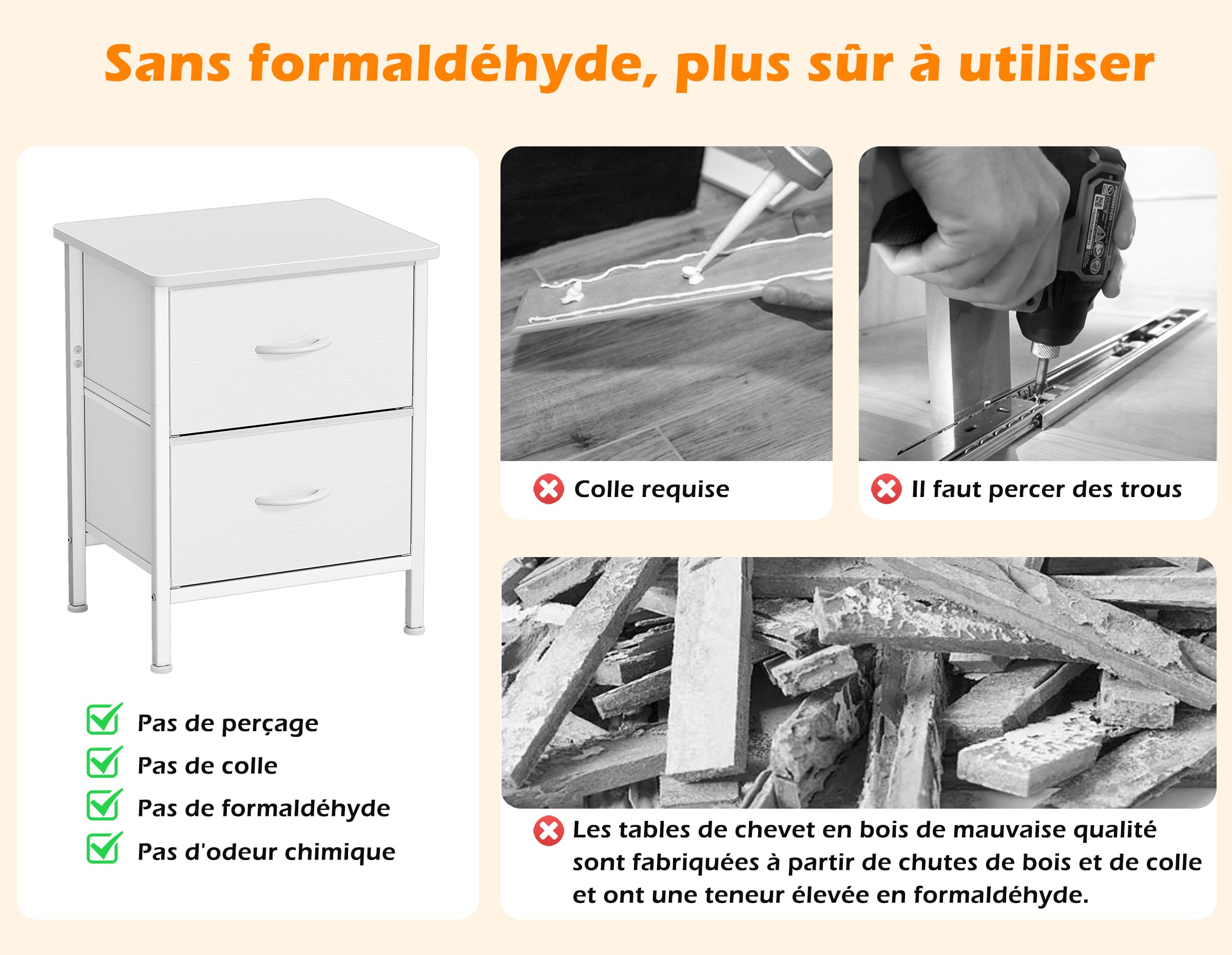 Sans formaldéhyde, plus sûr à utiliser

Pas de perçage
Pas de colle
Pas de formaldéhyde
Pas d'odeur chimique

Colle requise

Il faut percer des trous

Les tables de chevet en bois de mauvaise qualité sont fabriquées à partir de chutes de bois et de colle et ont une teneur élevée en formaldéhyde.