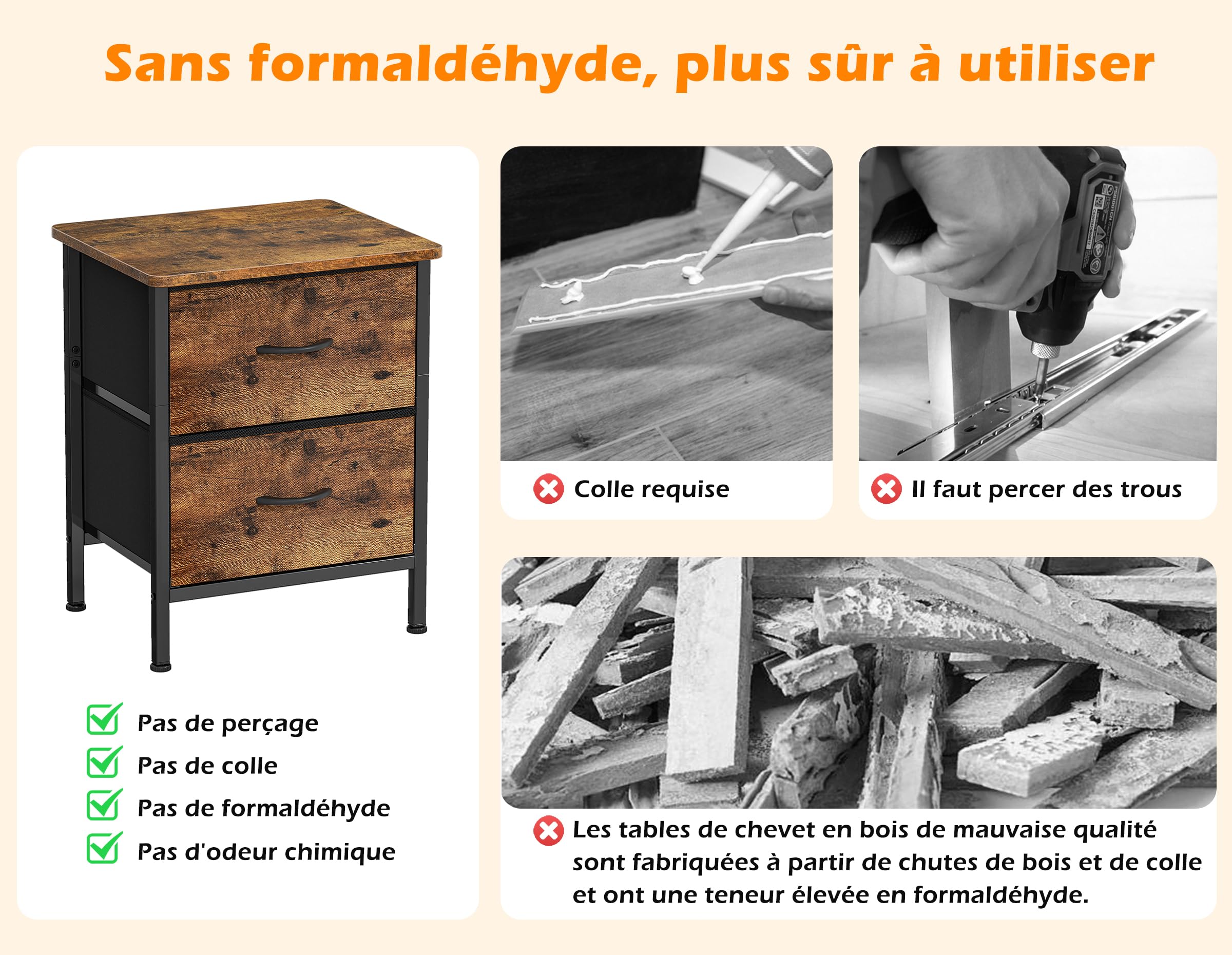 Sans formaldéhyde, plus sûr à utiliser

Pas de perçage
Pas de colle
Pas de formaldéhyde
Pas d'odeur chimique

Colle requise

Il faut percer des trous

Les tables de chevet en bois de mauvaise qualité sont fabriquées à partir de chutes de bois et de colle et ont une teneur élevée en formaldéhyde.