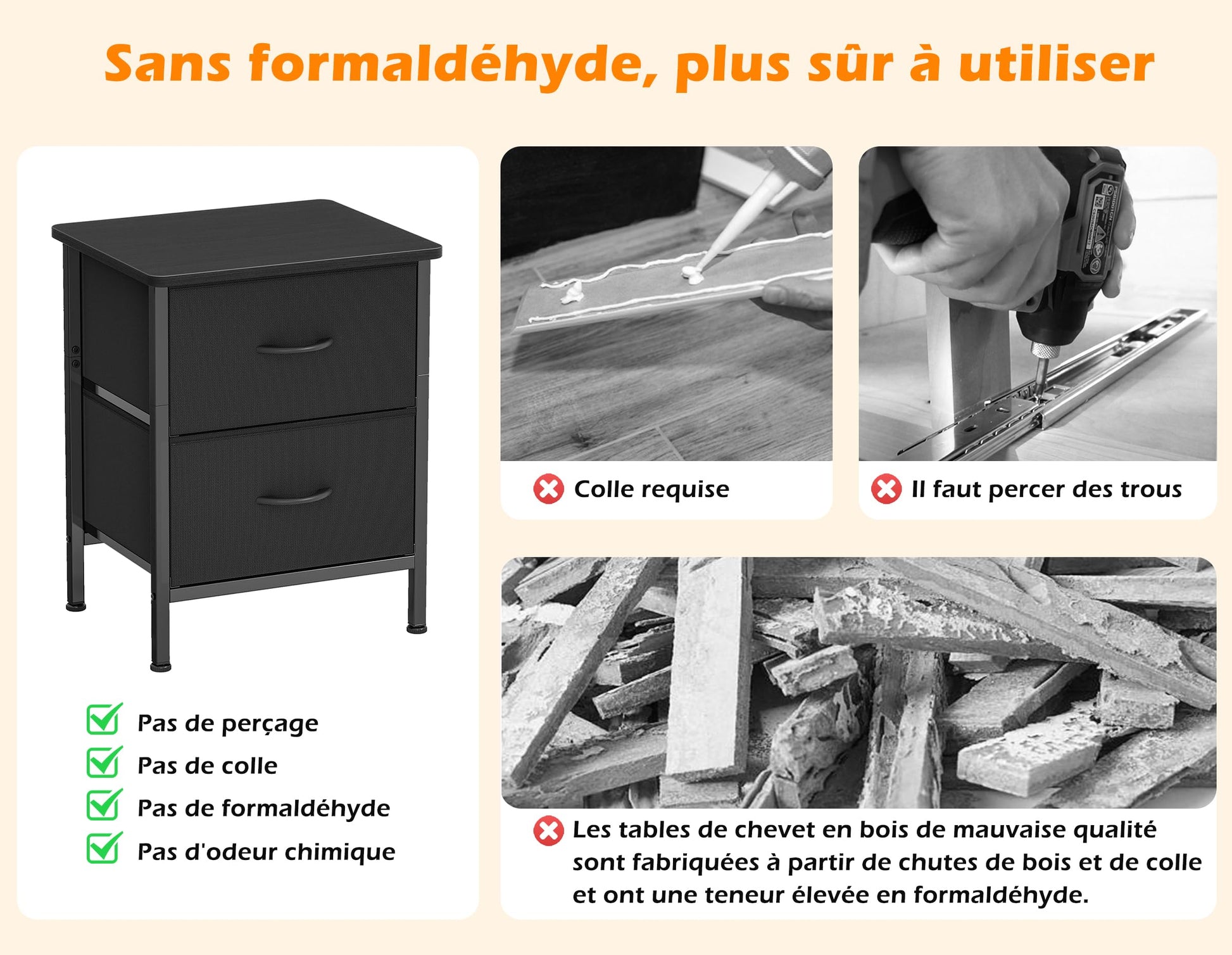 Sans formaldéhyde, plus sûr à utiliser

Pas de perçage
Pas de colle
Pas de formaldéhyde
Pas d'odeur chimique

Colle requise

Il faut percer des trous

Les tables de chevet en bois de mauvaise qualité sont fabriquées à partir de chutes de bois et de colle et ont une teneur élevée en formaldéhyde.