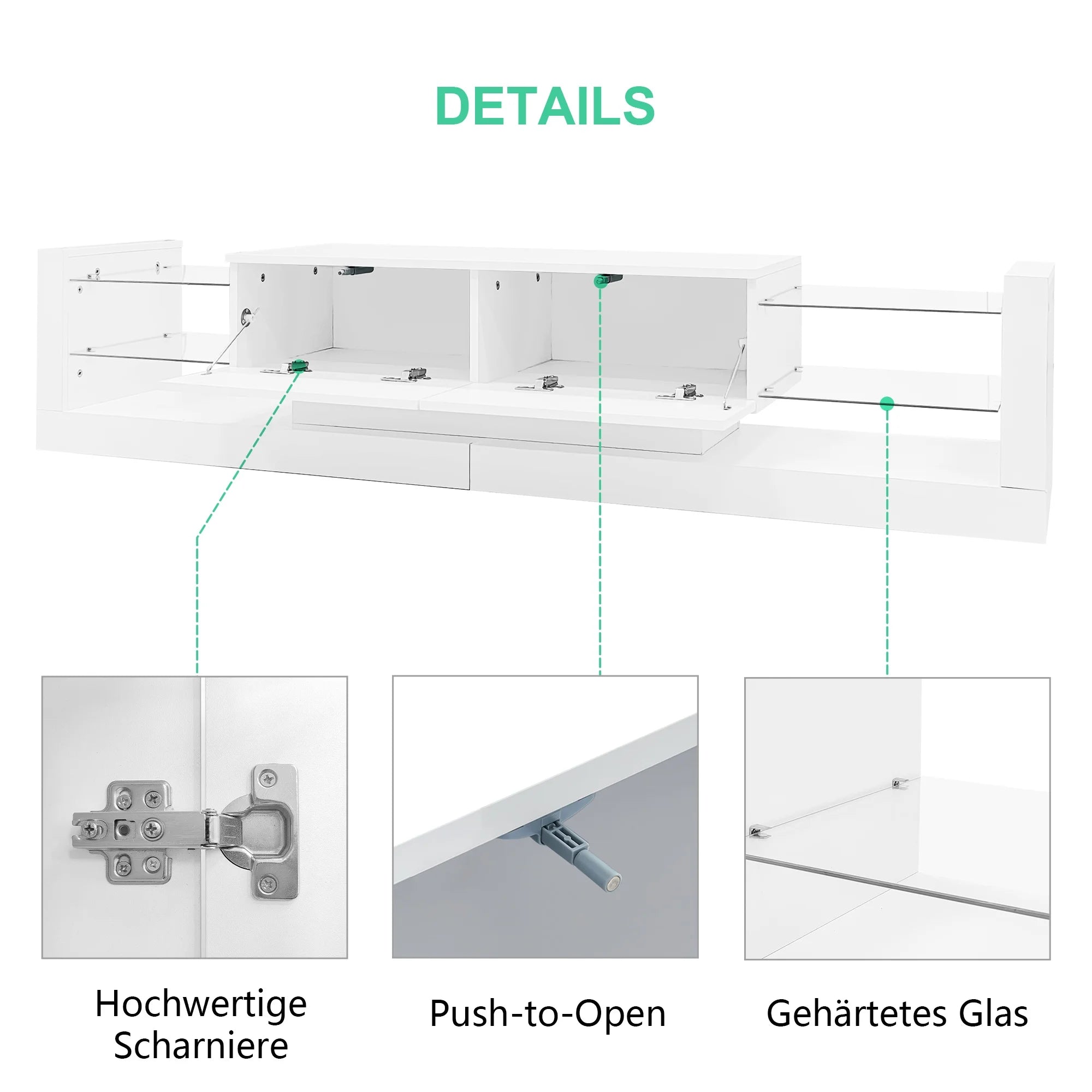 DETAILS

Hochwertige Scharniere

Push-to-Open

Gehärtetes Glas