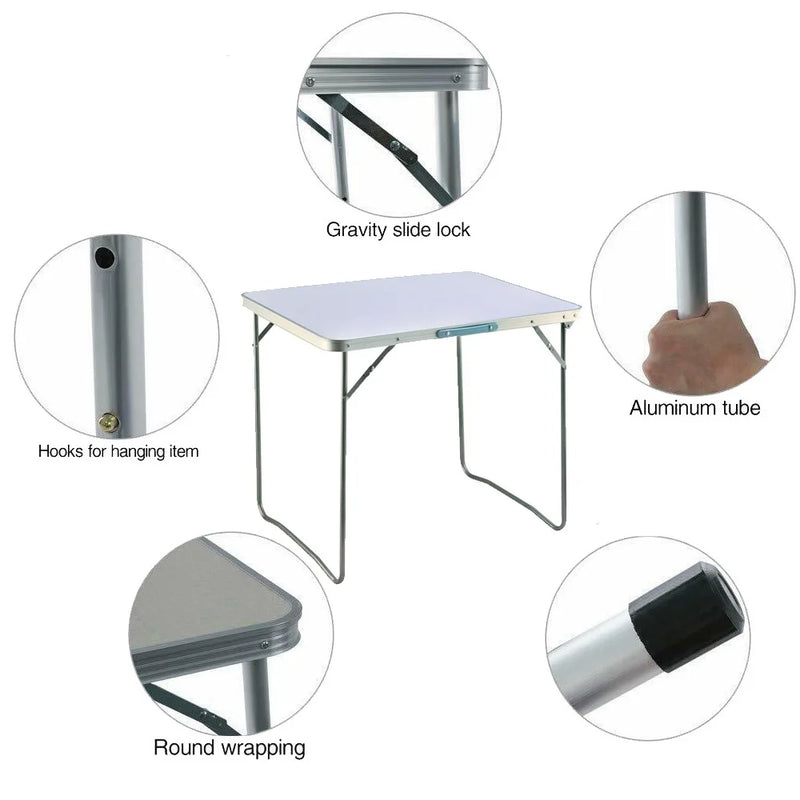 Gravity slide lock

Hooks for hanging item

Aluminum tube

Round wrapping