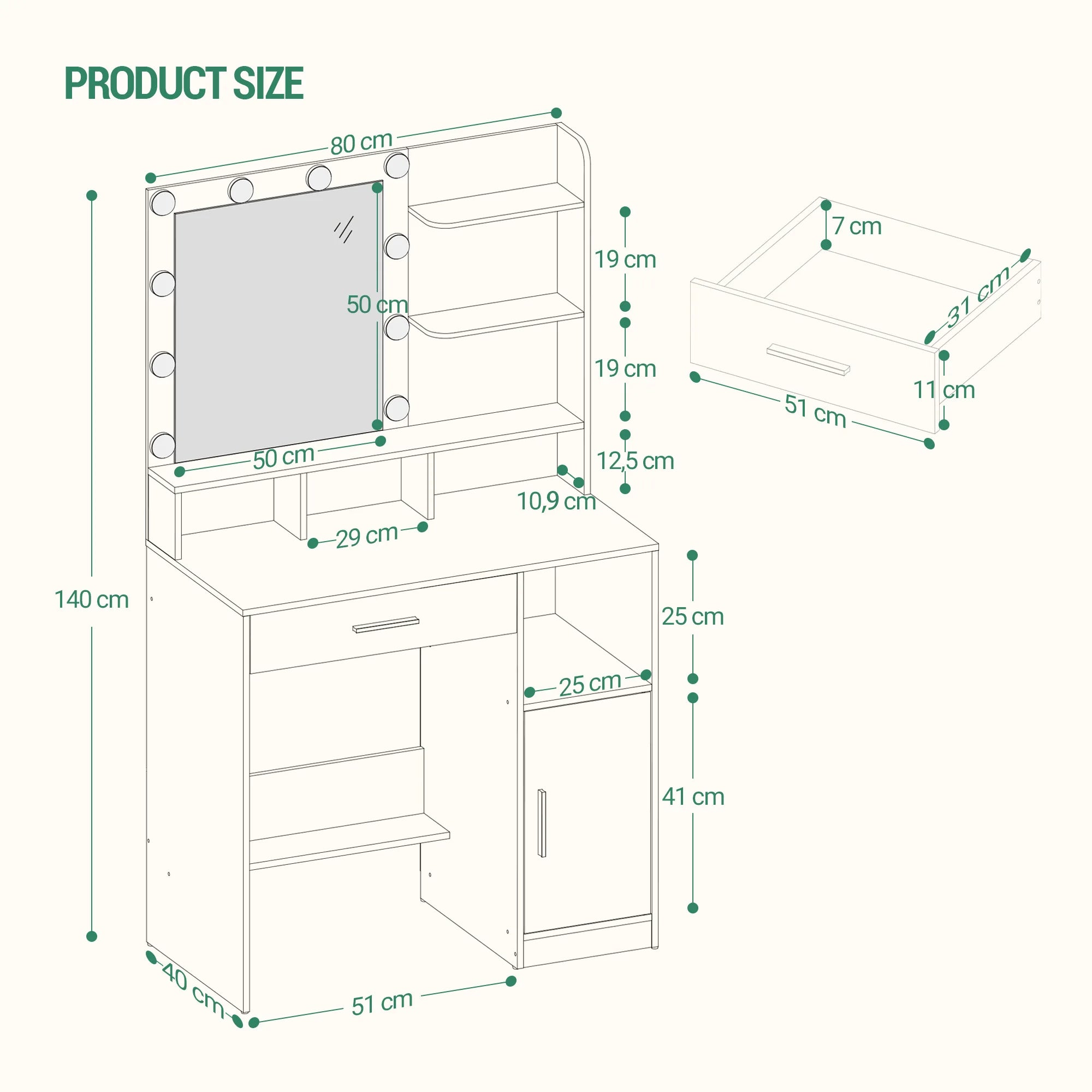 PRODUCT SIZE

80 cm

140 cm

50 cm

50 cm

19 cm

19 cm

12,5 cm

10,9 cm

29 cm

25 cm

25 cm

41 cm

40 cm

51 cm

7 cm

31 cm

11 cm

51 cm